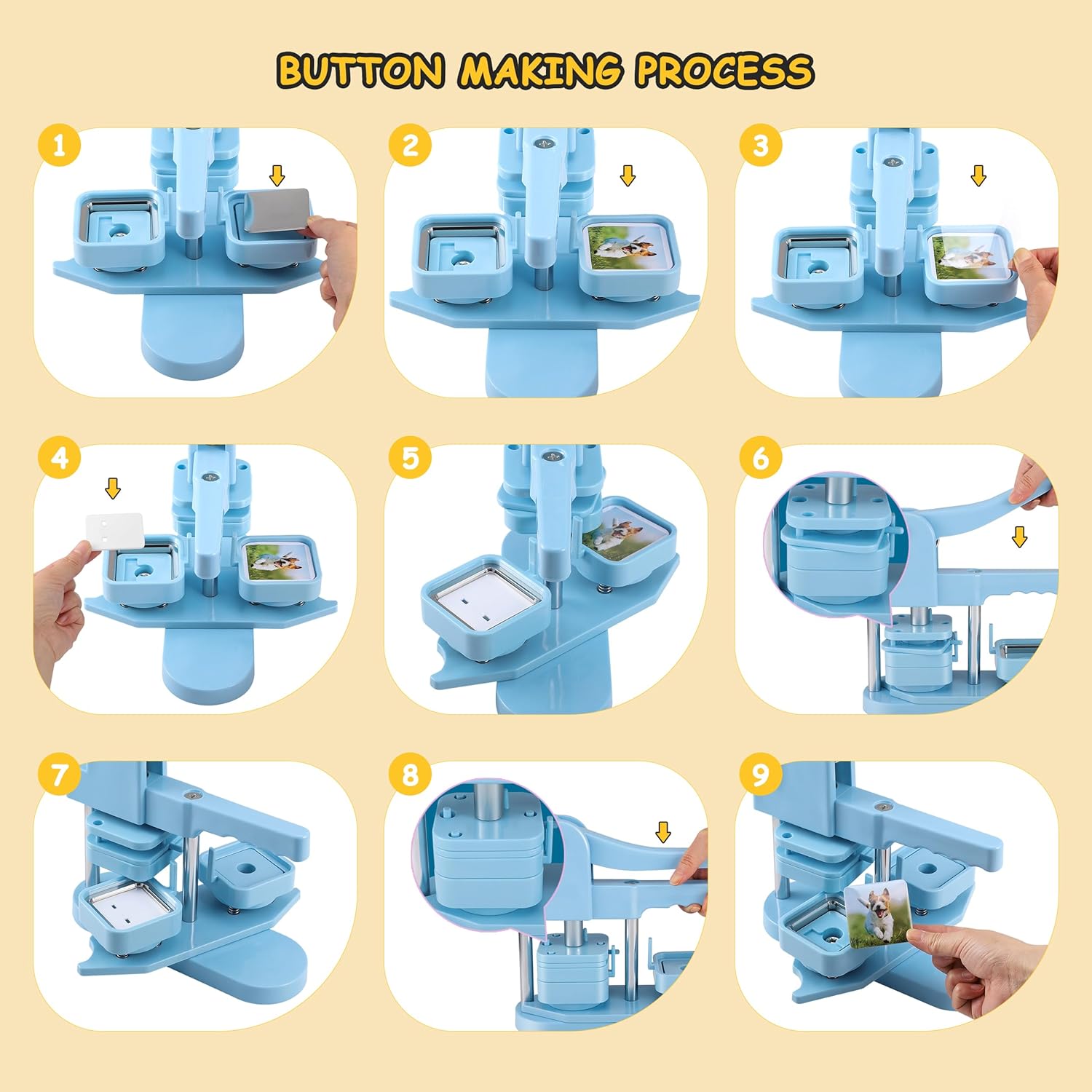 BUTTON MAKING PROCESS

1

2

3

4

5

6

7

8

9